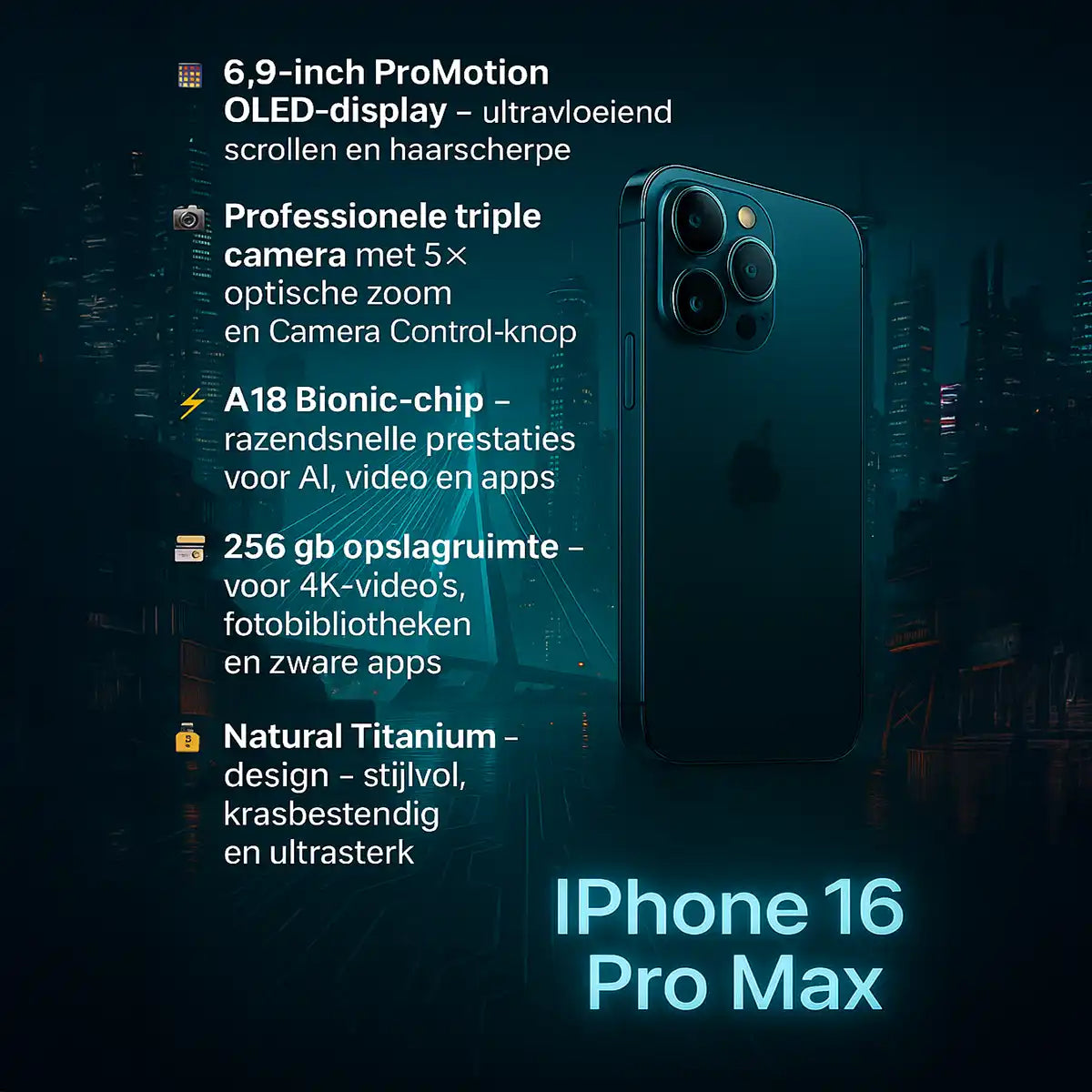 6,9-inch ProMotion OLED-display – ultravloeiend scrollen en haarscherpe

Professionele triple camera met 5× optische zoom en Camera Control-knop

A18 Bionic-chip – razendsnelle prestaties voor AI, video en apps

256 gb opslagruimte – voor 4K-video's, fotobibliotheken en zware apps

Natural Titanium – design – stijlvol, krasbestendig en ultrasterk

IPhone 16 Pro Max