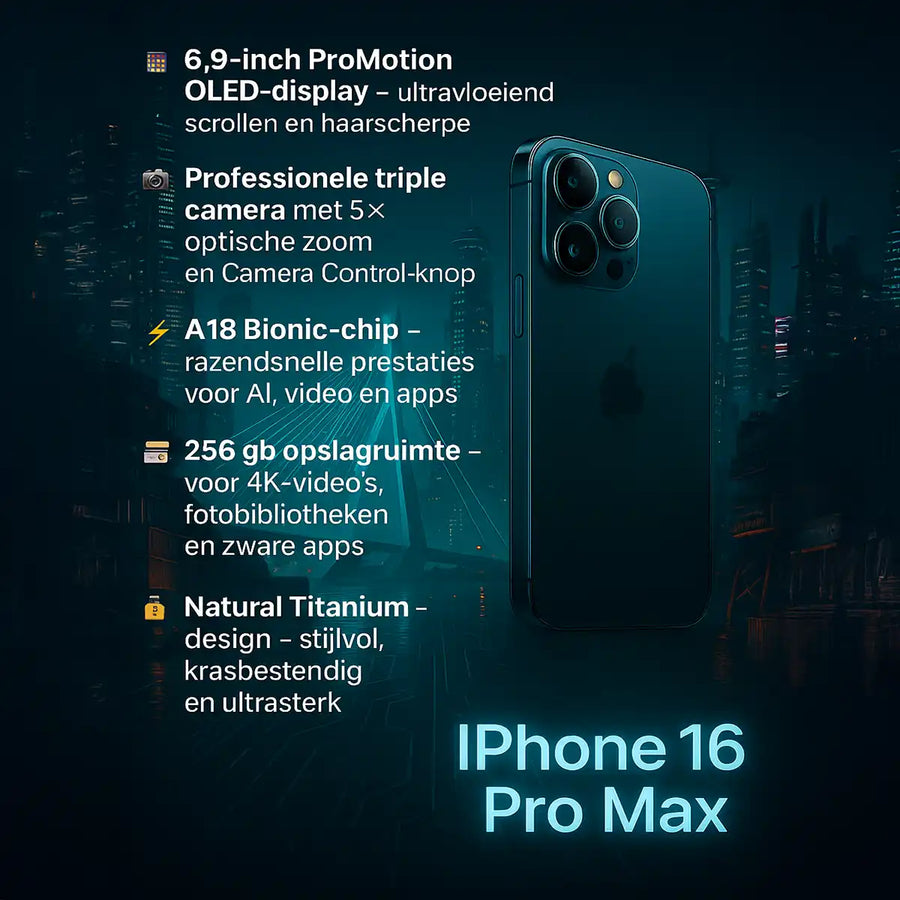 6,9-inch ProMotion OLED-display – ultravloeiend scrollen en haarscherpe

Professionele triple camera met 5× optische zoom en Camera Control-knop

A18 Bionic-chip – razendsnelle prestaties voor AI, video en apps

256 gb opslagruimte – voor 4K-video's, fotobibliotheken en zware apps

Natural Titanium – design – stijlvol, krasbestendig en ultrasterk

IPhone 16 Pro Max